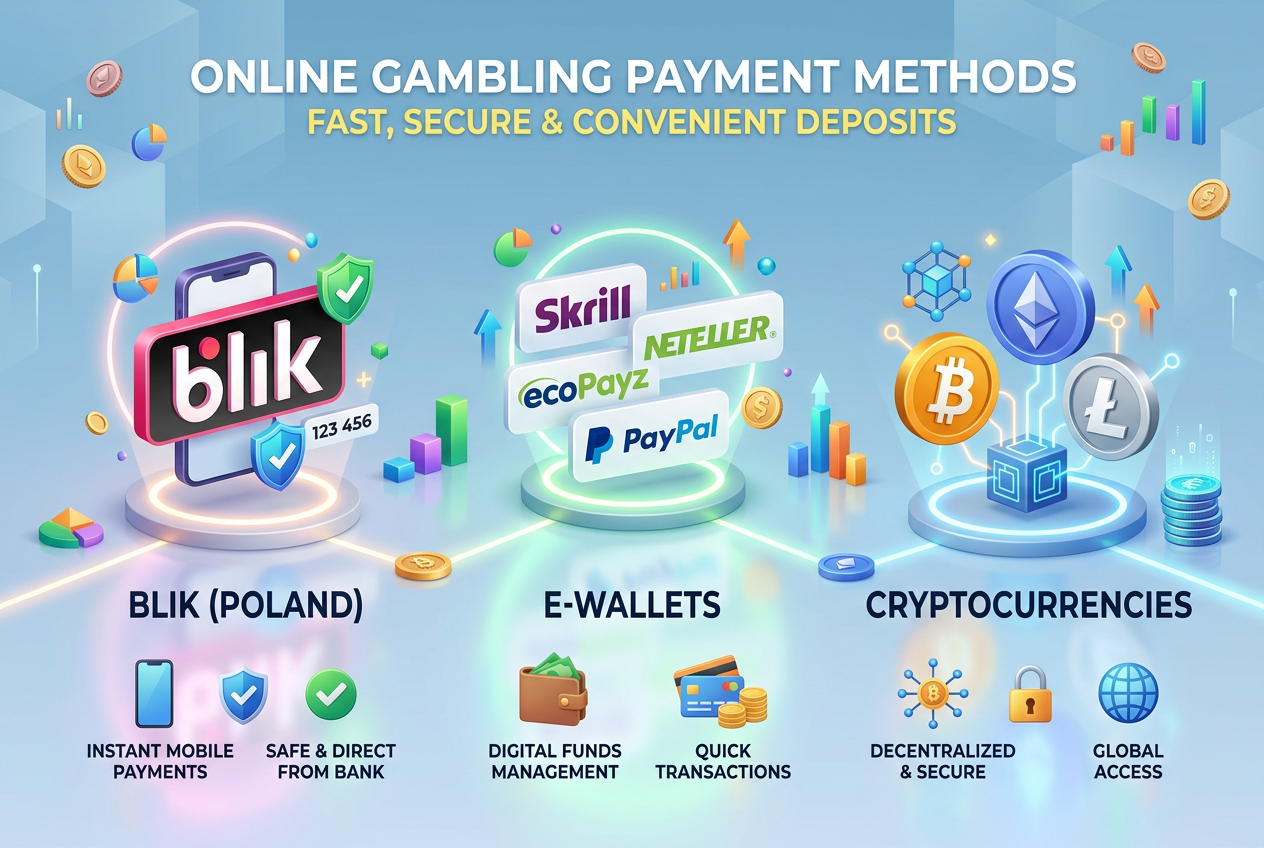 ONLINE GAMBLING PAYMENT METHODS
FAST, SECURE & CONVENIENT DEPOSITS

blik
123 456

Skrill
NETELLER
ecoPayz
PayPal

BLIK (POLAND)

INSTANT MOBILE PAYMENTS

SAFE & DIRECT FROM BANK

E-WALLETS

DIGITAL FUNDS MANAGEMENT

QUICK TRANSACTIONS

CRYPTOCURRENCIES

DECENTRALIZED & SECURE

GLOBAL ACCESS